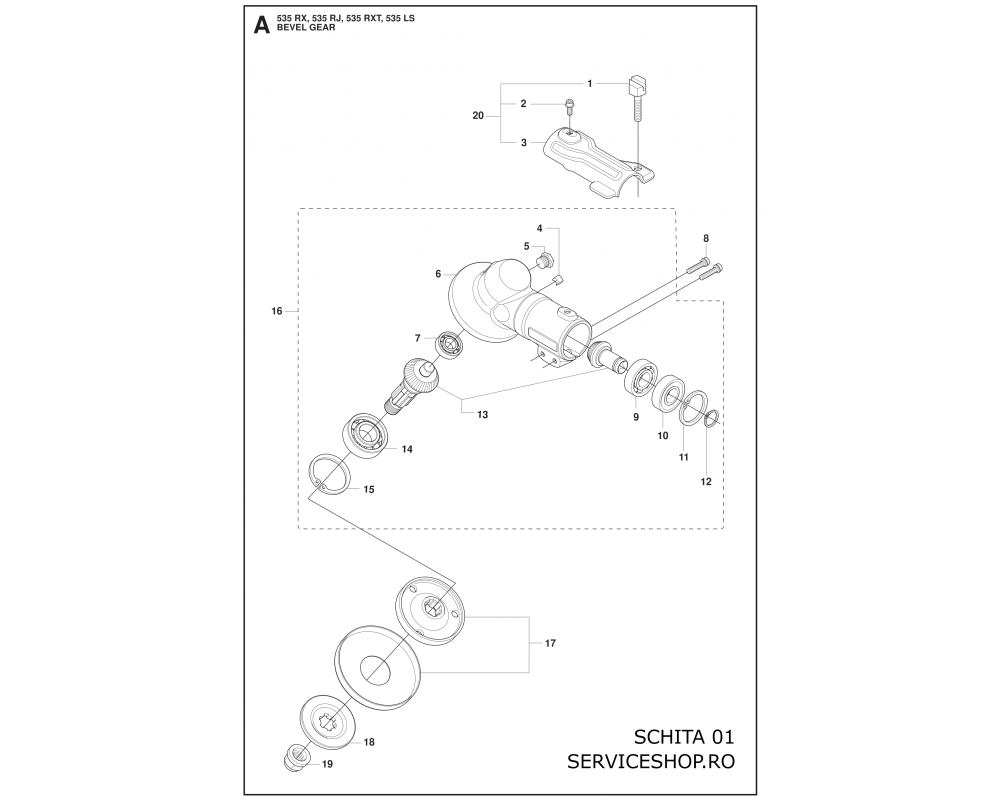 A 535 RX, 535 RJ, 535 RXT, 535 LS
BEVEL GEAR

1
2
20
3
4
5
6
8
16
7
13
9
10
11
12
14
15
17
18
19

SCHITA 01
SERVICESHOP.RO